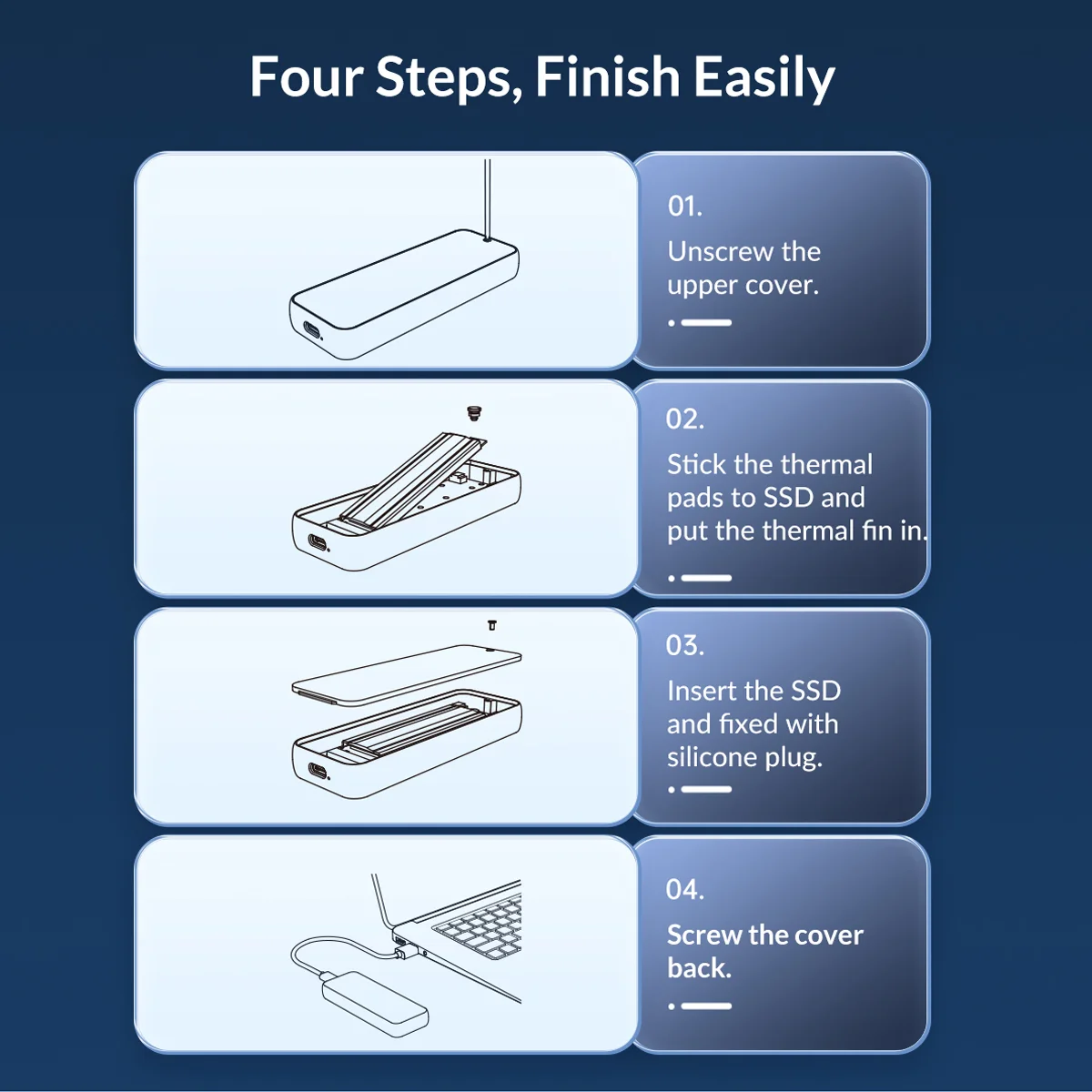 Four Steps, Finish Easily

01.
Unscrew the upper cover.

02.
Stick the thermal pads to SSD and put the thermal fin in.

03.
Insert the SSD and fixed with silicone plug.

04.
Screw the cover back.